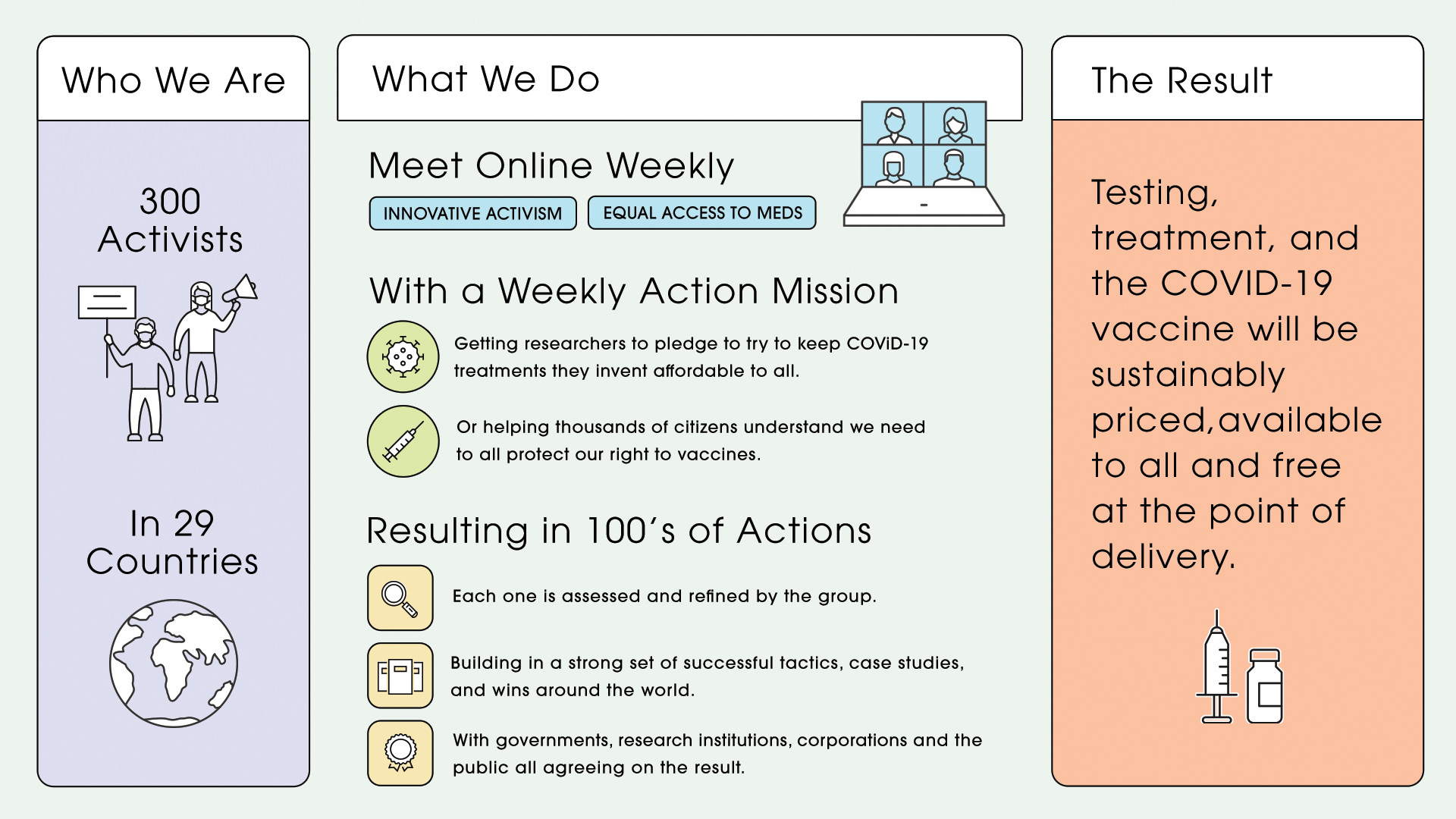 Who We Are

300 Activists

In 29 Countries

What We Do

Meet Online Weekly

INNOVATIVE ACTIVISM

EQUAL ACCESS TO MEDS

With a Weekly Action Mission

Getting researchers to pledge to try to keep COViD-19 treatments they invent affordable to all.

Or helping thousands of citizens understand we need to all protect our right to vaccines.

Resulting in 100's of Actions

Each one is assessed and refined by the group.

Building in a strong set of successful tactics, case studies, and wins around the world.

With governments, research institutions, corporations and the public all agreeing on the result.

The Result

Testing, treatment, and the COVID-19 vaccine will be sustainably priced,available to all and free at the point of delivery.